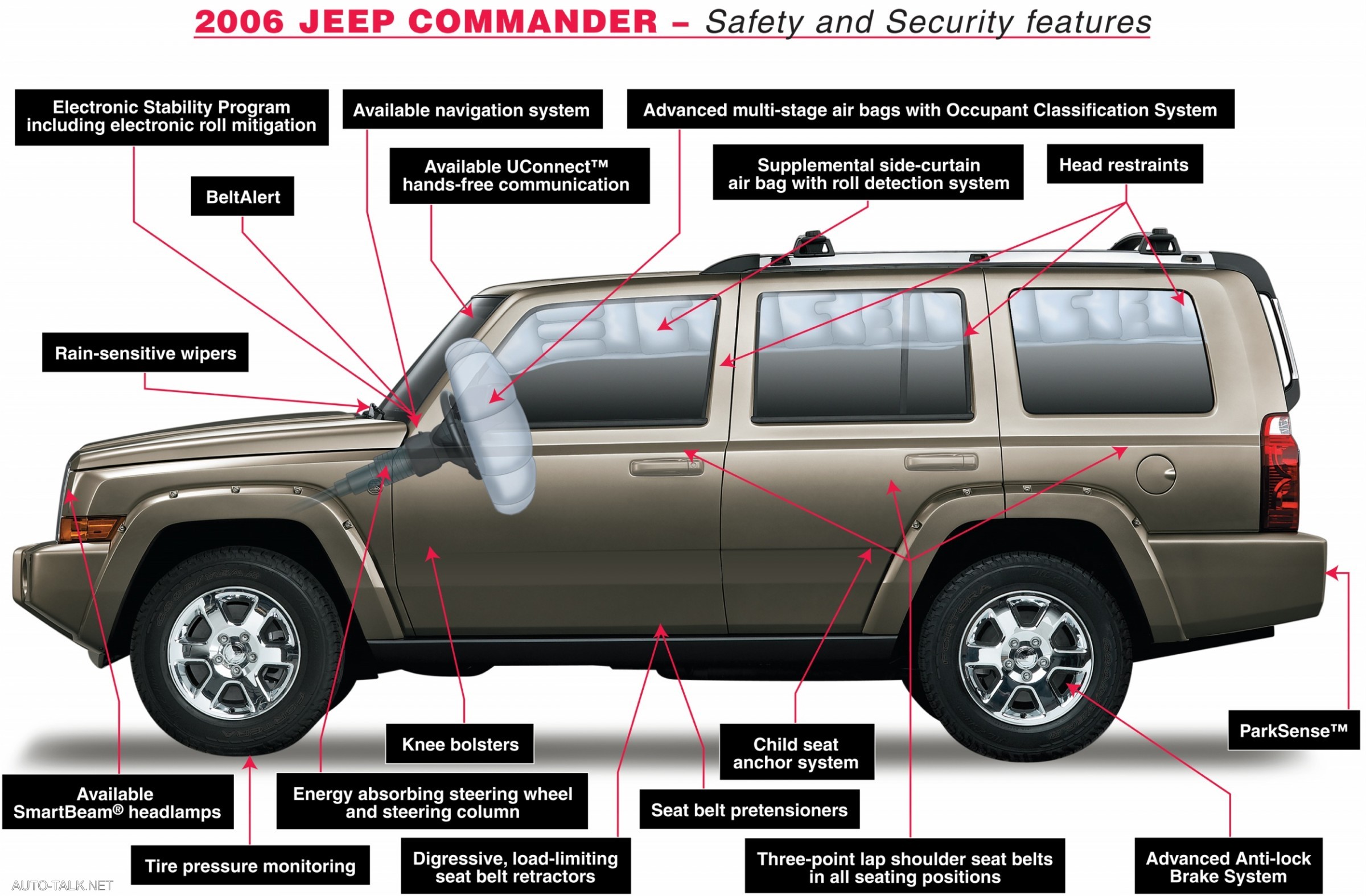 2006 JEEP COMMANDER – Safety and Security features

Electronic Stability Program including electronic roll mitigation

Available navigation system

Advanced multi-stage air bags with Occupant Classification System

BeltAlert

Available UConnect™ hands-free communication

Supplemental side-curtain air bag with roll detection system

Head restraints

Rain-sensitive wipers

Knee bolsters

Child seat anchor system

ParkSense™

Available SmartBeam® headlamps

Energy absorbing steering wheel and steering column

Seat belt pretensioners

Tire pressure monitoring

Digressive, load-limiting seat belt retractors

Three-point lap shoulder seat belts in all seating positions

Advanced Anti-lock Brake System

AUTO-TALK.NET